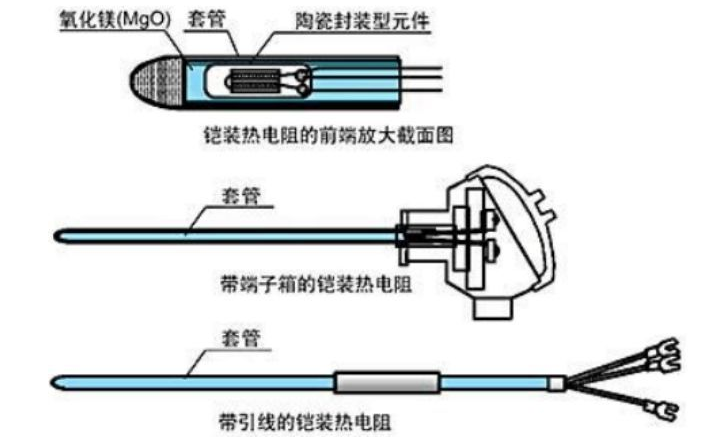 氧化镁(MgO)
套管
陶瓷封装型元件

铠装热电阻的前端放大截面图

套管

带端子箱的铠装热电阻

套管

带引线的铠装热电阻