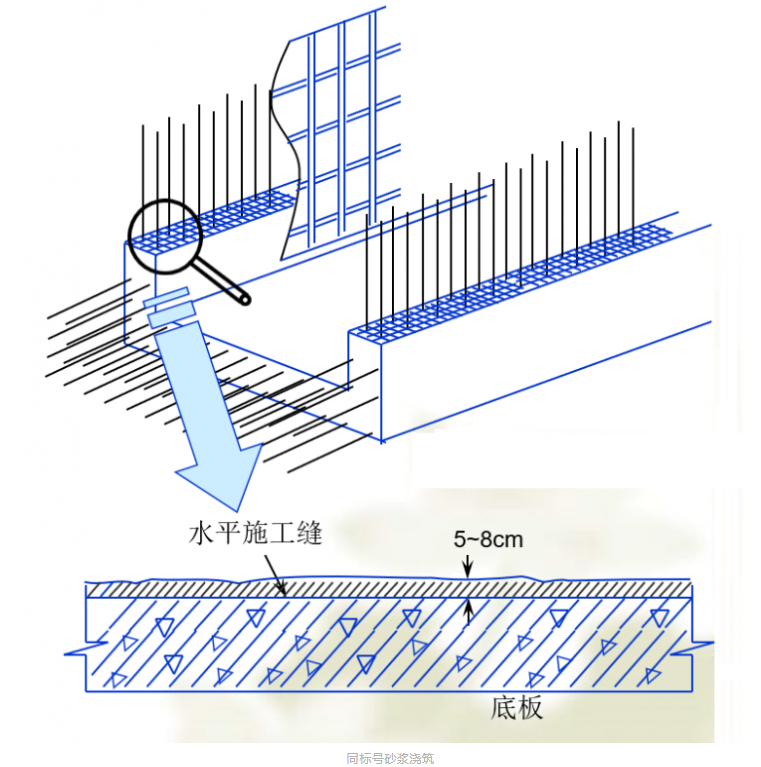 水平施工缝

5~8cm

底板

同标号砂浆浇筑