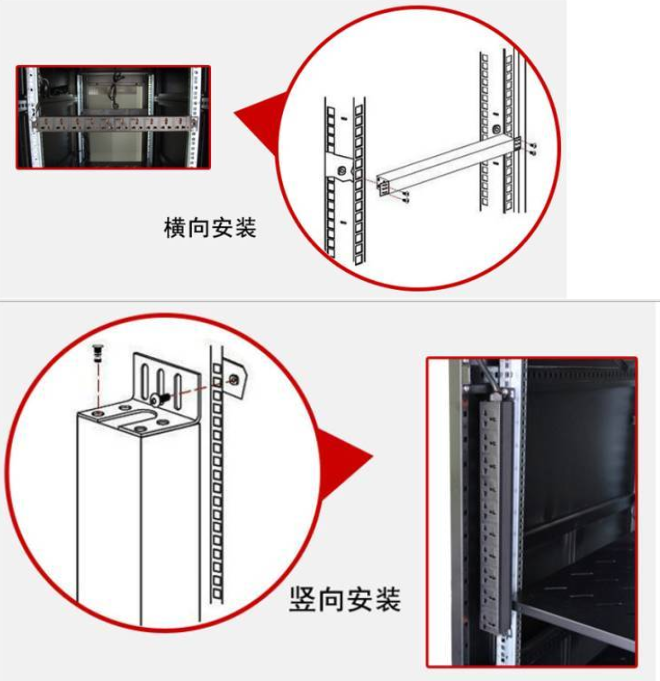 横向安装

竖向安装