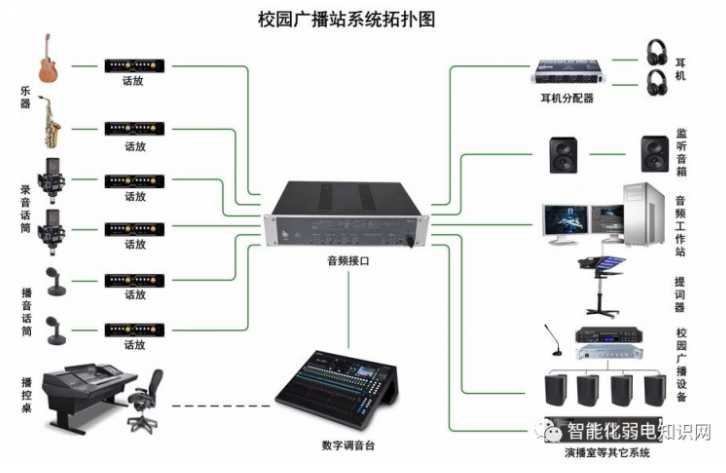 校园广播站系统拓扑图

乐器

话放

话放

录音话筒

话放

话放

播音话筒

话放

话放

播控桌

音频接口

数字调音台

耳机分配器

耳机

监听音箱

音频工作站

提词器

校园广播设备

演播室等其它系统

智能化弱电知识网