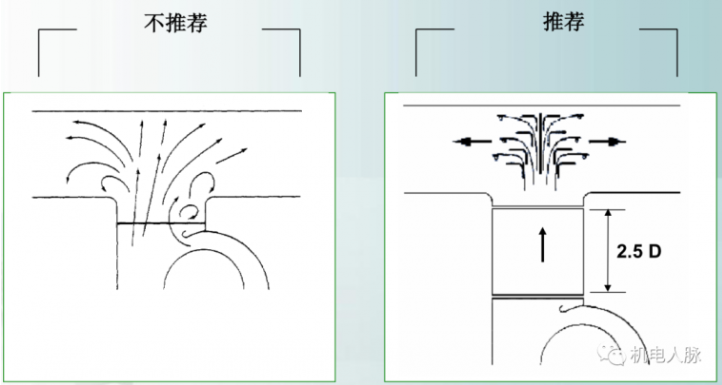 不推荐

推荐

2.5 D

机电人脉