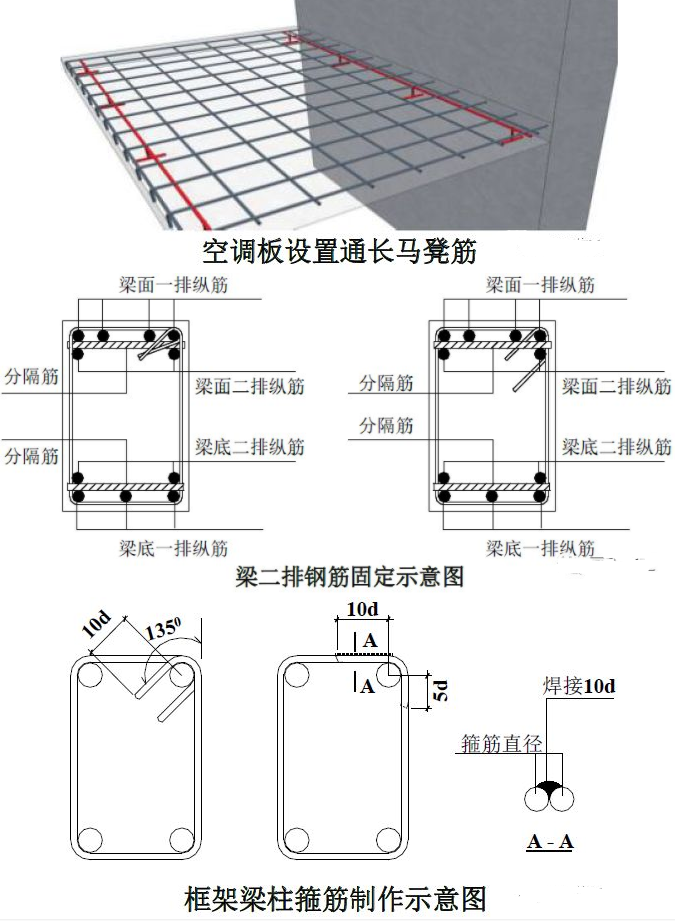 空调板设置通长马凳筋

梁面一排纵筋
分隔筋
梁面二排纵筋
分隔筋
梁底二排纵筋
梁底一排纵筋

梁面一排纵筋
分隔筋
梁面二排纵筋
分隔筋
梁底二排纵筋
梁底一排纵筋

梁二排钢筋固定示意图

10d
$135^0$

10d
A
A
5d

焊接10d
箍筋直径
A - A

框架梁柱箍筋制作示意图