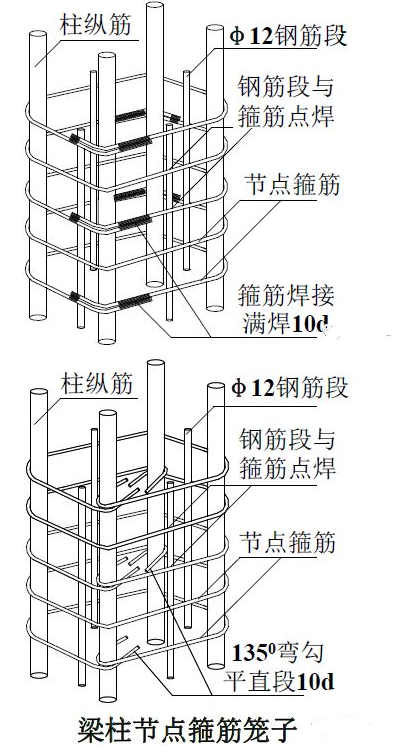 柱纵筋

ϕ12钢筋段

钢筋段与箍筋点焊

节点箍筋

箍筋焊接满焊10d

柱纵筋

ϕ12钢筋段

钢筋段与箍筋点焊

节点箍筋

$135^0$弯勾平直段10d

梁柱节点箍筋笼子