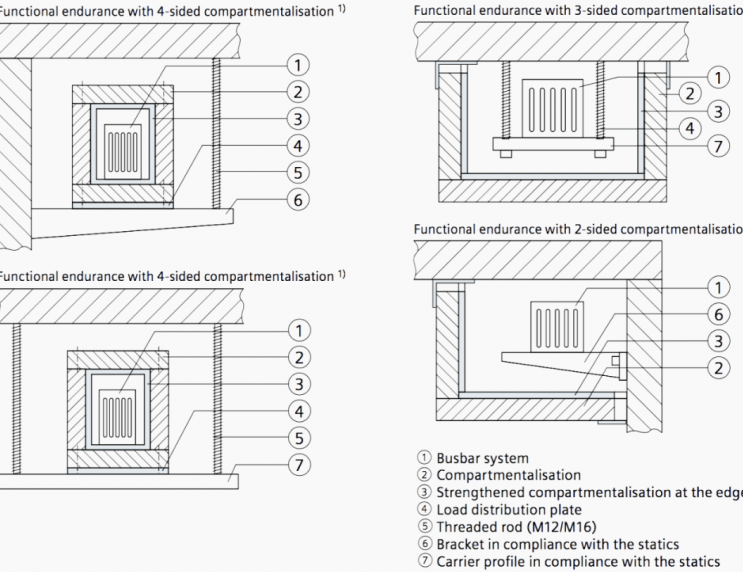 Functional endurance with 4-sided compartmentalisation $^{1)}$

1
2
3
4
5
6

Functional endurance with 4-sided compartmentalisation $^{1)}$

1
2
3
4
5
7

Functional endurance with 3-sided compartmentalisatio

1
2
3
4
7

Functional endurance with 2-sided compartmentalisatio

1
6
3
2

① Busbar system
② Compartmentalisation
③ Strengthened compartmentalisation at the edge
④ Load distribution plate
⑤ Threaded rod (M12/M16)
⑥ Bracket in compliance with the statics
⑦ Carrier profile in compliance with the statics