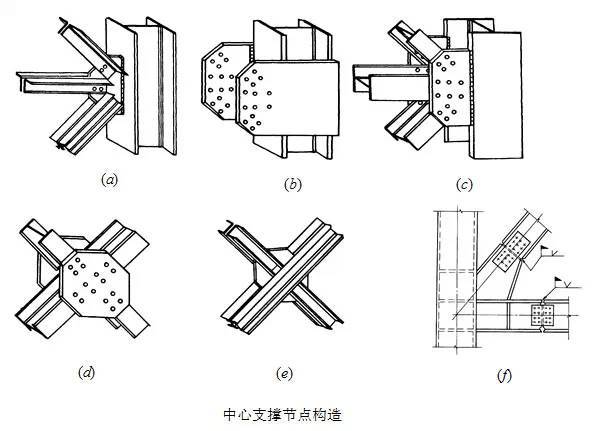 (a)

(b)

(c)

(d)

(e)

(f)

中心支撑节点构造