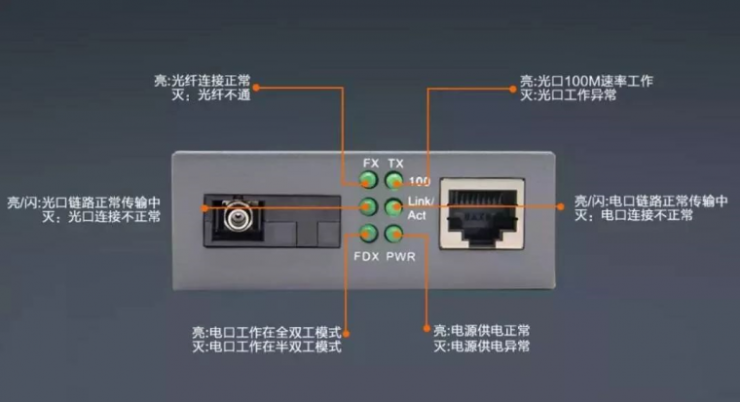 亮:光纤连接正常
灭：光纤不通

亮:光口100M速率工作
灭:光口工作异常

FX TX
100
Link/
Act
FDX PWR

亮/闪:光口链路正常传输中
灭：光口连接不正常

亮/闪:电口链路正常传输中
灭：电口连接不正常

亮:电口工作在全双工模式
灭:电口工作在半双工模式

亮:电源供电正常
灭:电源供电异常