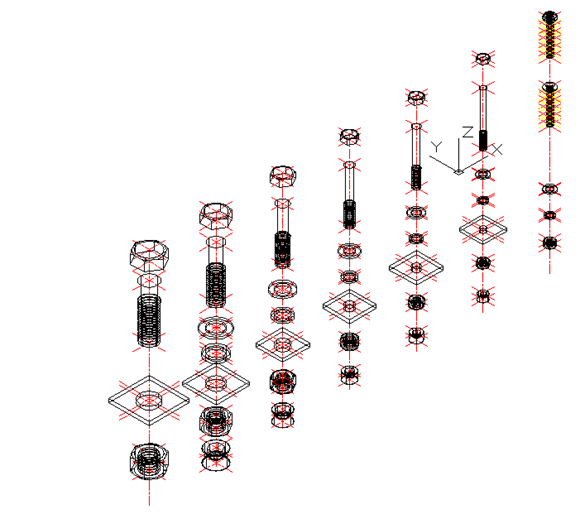 Y
Z
X