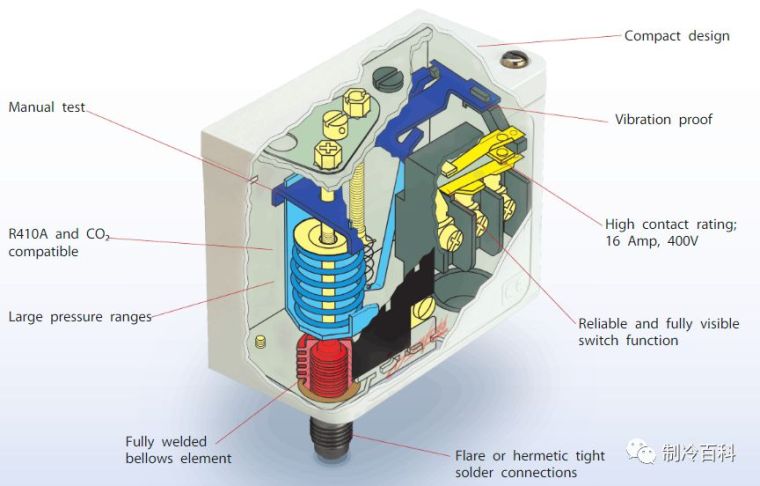 Compact design

Manual test

Vibration proof

R410A and $CO_2$ compatible

High contact rating; 16 Amp, 400V

Large pressure ranges

Reliable and fully visible switch function

Fully welded bellows element

Flare or hermetic tight solder connections

制冷百科