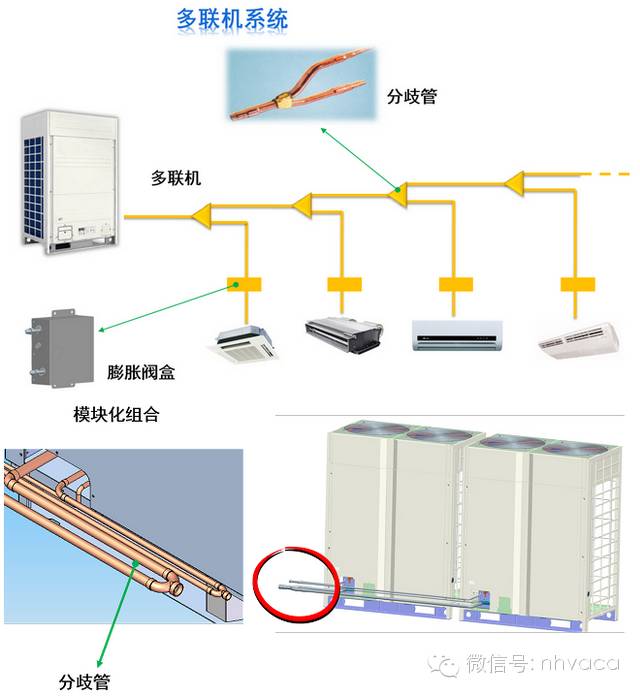 多联机系统

分歧管

多联机

膨胀阀盒

模块化组合

分歧管

微信号: nhvaca