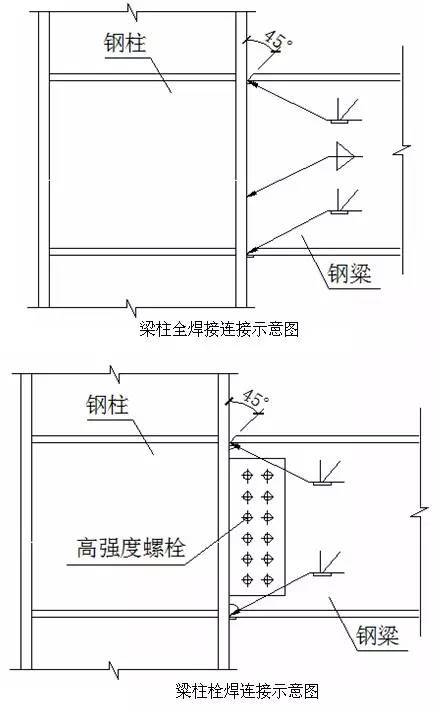 钢柱

45°

钢梁

梁柱全焊接连接示意图

钢柱

45°

高强度螺栓

钢梁

梁柱栓焊连接示意图