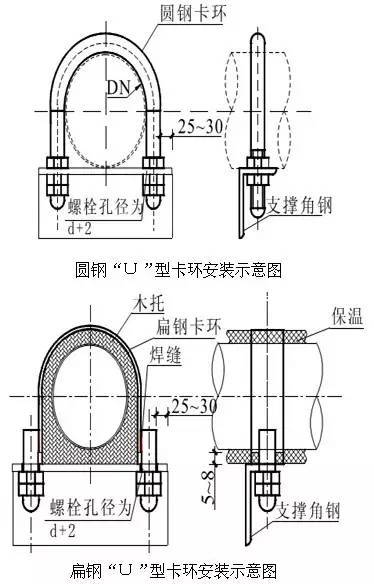 圆钢卡环

DN

25~30

螺栓孔径为

d+2

支撑角钢

圆钢“U”型卡环安装示意图

木托

扁钢卡环

焊缝

保温

25~30

5~8

螺栓孔径为

d+2

支撑角钢

扁钢“U”型卡环安装示意图