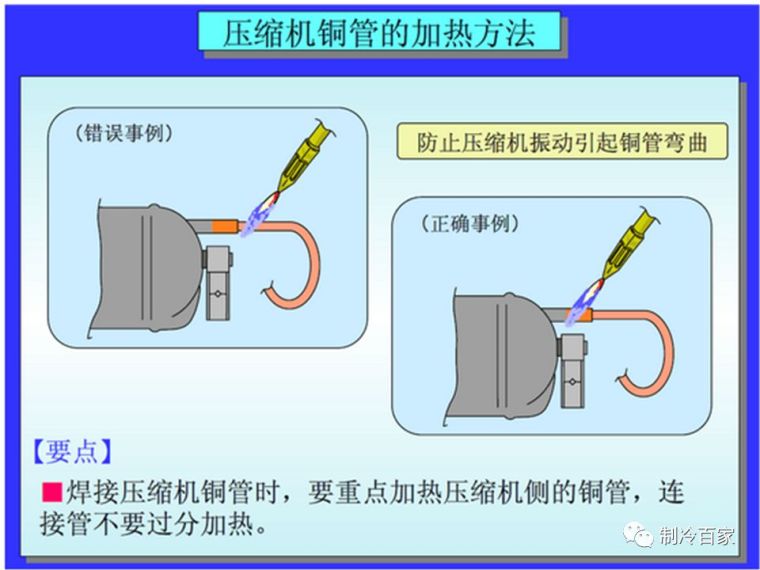 压缩机铜管的加热方法

（错误事例）

防止压缩机振动引起铜管弯曲

（正确事例）

【要点】

■焊接压缩机铜管时，要重点加热压缩机侧的铜管，连接管不要过分加热。

制冷百家