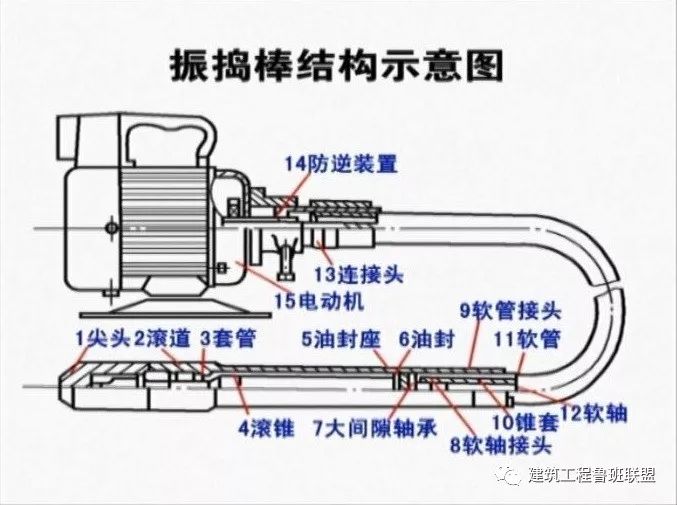 振捣棒结构示意图

14防逆装置

13连接头

15电动机

9软管接头

1尖头 2滚道 3套管

5油封座 6油封

11软管

4滚锥

7大间隙轴承

10锥套

12软轴

8软轴接头

建筑工程鲁班联盟