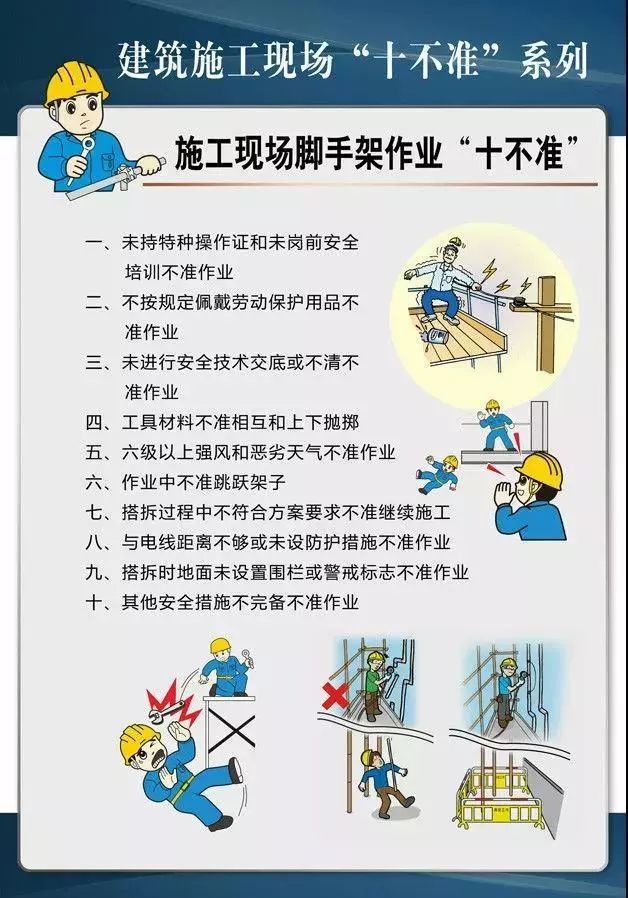 建筑施工现场“十不准”系列

施工现场脚手架作业“十不准”

一、未持特种操作证和未岗前安全培训不准作业
二、不按规定佩戴劳动保护用品不准作业
三、未进行安全技术交底或不清不准作业
四、工具材料不准相互和上下抛掷
五、六级以上强风和恶劣天气不准作业
六、作业中不准跳跃架子
七、搭拆过程中不符合方案要求不准继续施工
八、与电线距离不够或未设防护措施不准作业
九、搭拆时地面未设置围栏或警戒标志不准作业
十、其他安全措施不完备不准作业