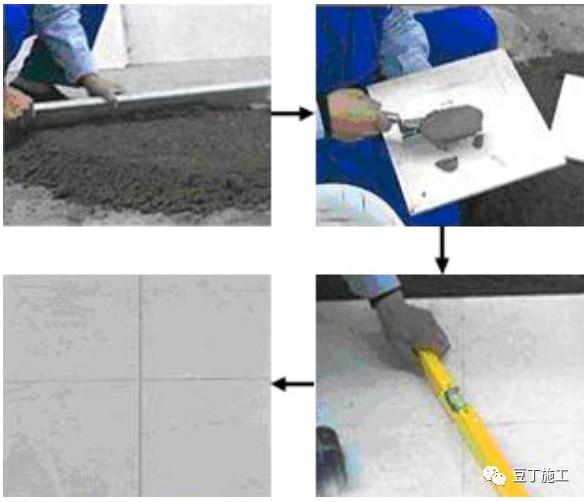 豆丁施工