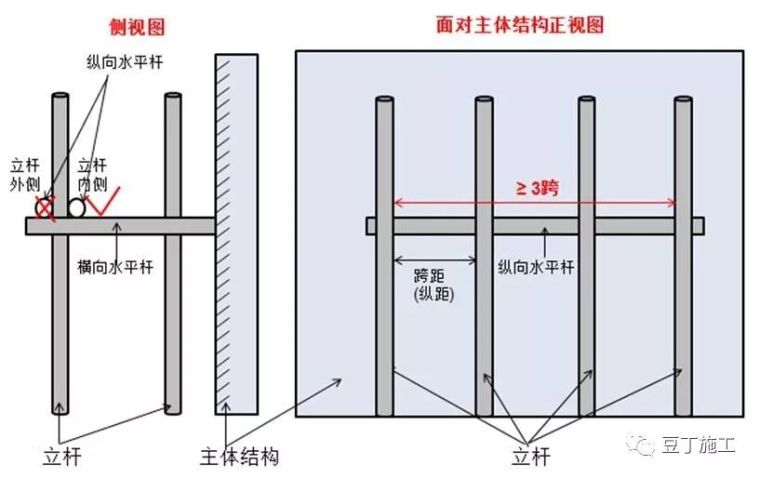 侧视图

纵向水平杆

立杆外侧

立杆内侧

横向水平杆

立杆

主体结构

面对主体结构正视图

≥ 3跨

跨距
(纵距)

纵向水平杆

立杆

豆丁施工