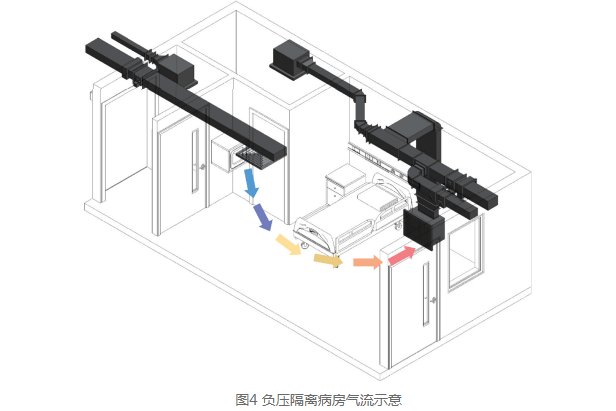 图4 负压隔离病房气流示意