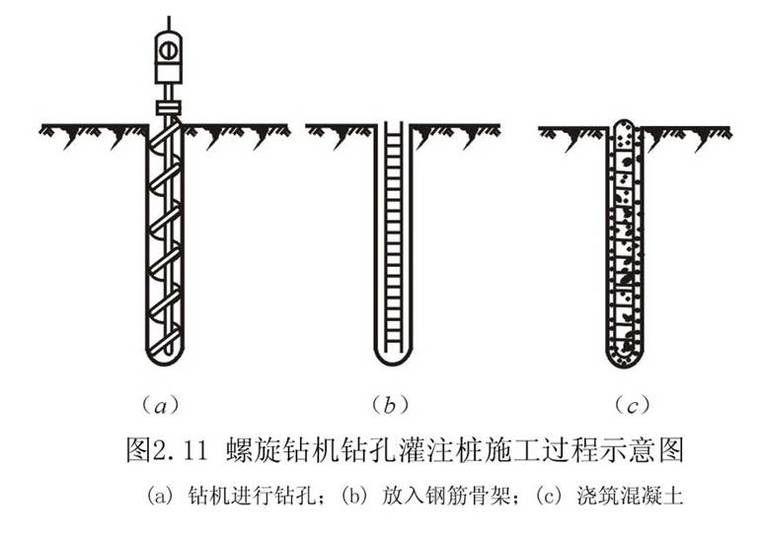 (a)

(b)

(c)

图2.11 螺旋钻机钻孔灌注桩施工过程示意图

(a) 钻机进行钻孔；(b) 放入钢筋骨架；(c) 浇筑混凝土