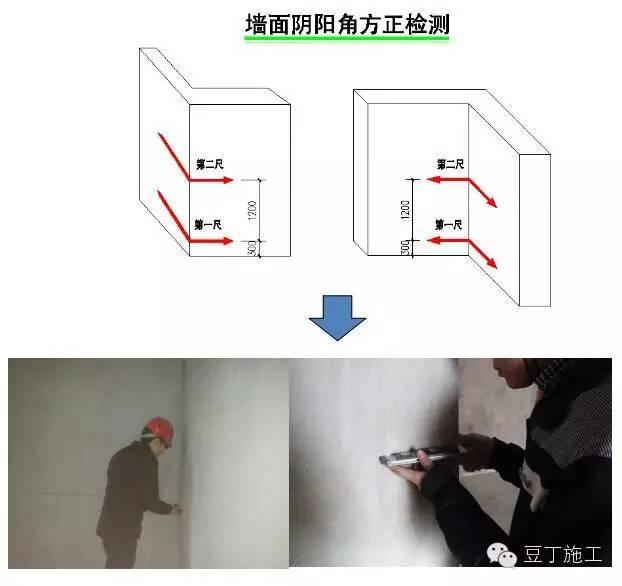 墙面阴阳角方正检测

第二尺

第一尺

1200

300

第二尺

第一尺

1200

300

豆丁施工