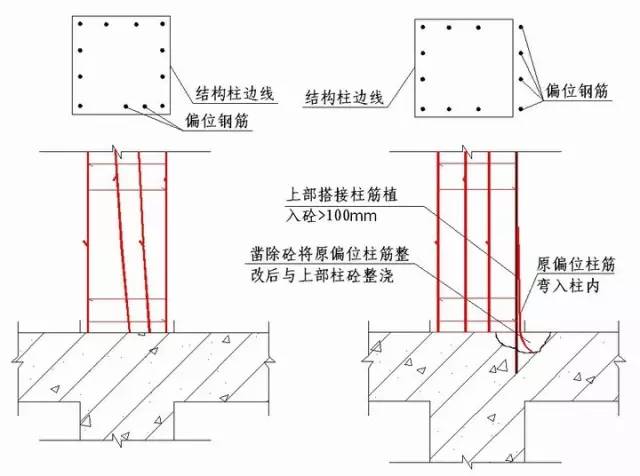 结构柱边线

偏位钢筋

结构柱边线

偏位钢筋

上部搭接柱筋植入砼>100mm

凿除砼将原偏位柱筋整改后与上部柱砼整浇

原偏位柱筋弯入柱内