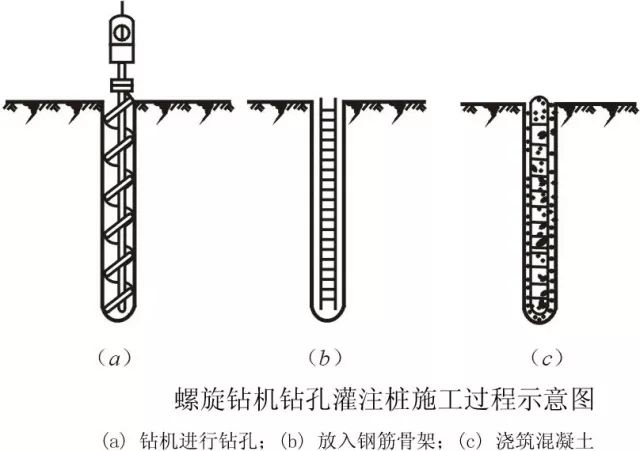 (a)

(b)

(c)

螺旋钻机钻孔灌注桩施工过程示意图

(a) 钻机进行钻孔；(b) 放入钢筋骨架；(c) 浇筑混凝土