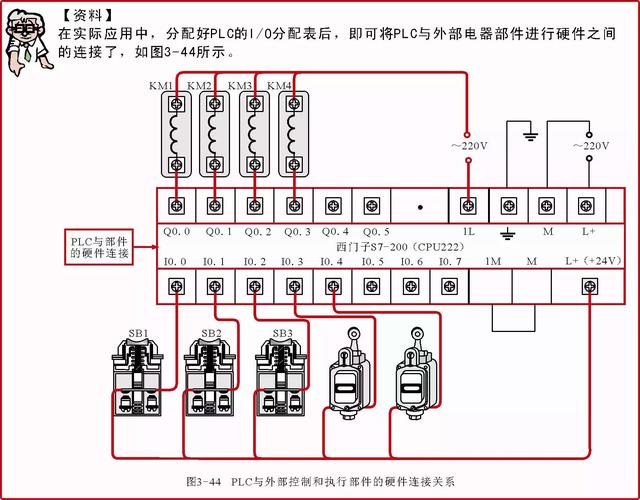 【资料】
在实际应用中，分配好PLC的I/O分配表后，即可将PLC与外部电器部件进行硬件之间的连接了，如图3-44所示。

KM1 KM2 KM3 KM4

~220V

~220V

Q0.0 Q0.1 Q0.2 Q0.3 Q0.4 Q0.5 1L M L+

PLC与部件的硬件连接

西门子S7-200（CPU222）

I0.0 I0.1 I0.2 I0.3 I0.4 I0.5 I0.6 I0.7 1M M L+（+24V）

SB1 SB2 SB3

图3-44 PLC与外部控制和执行部件的硬件连接关系