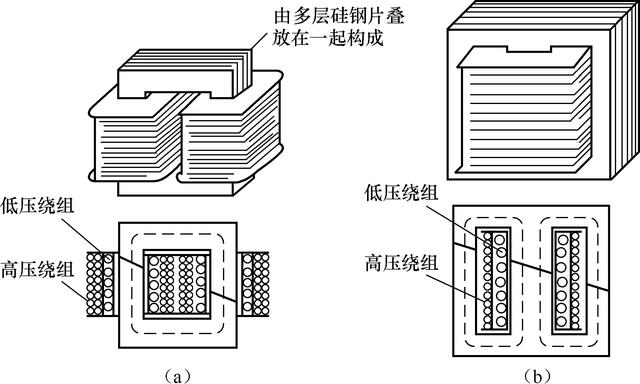 由多层硅钢片叠放在一起构成

低压绕组

高压绕组

（a）

低压绕组

高压绕组

（b）