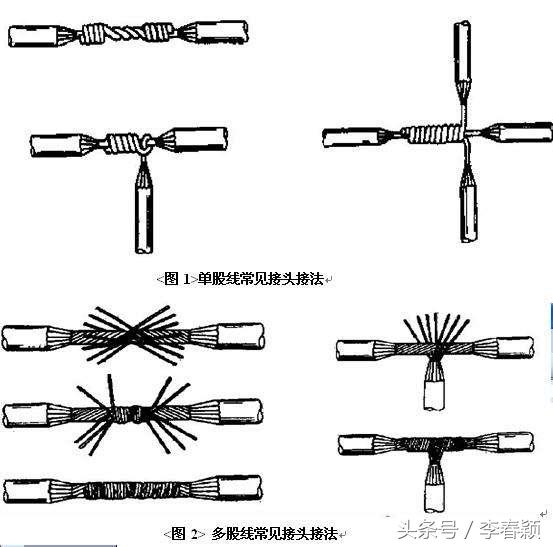 <图 1>单股线常见接头接法

<图 2> 多股线常见接头接法

头条号 / 李春颖