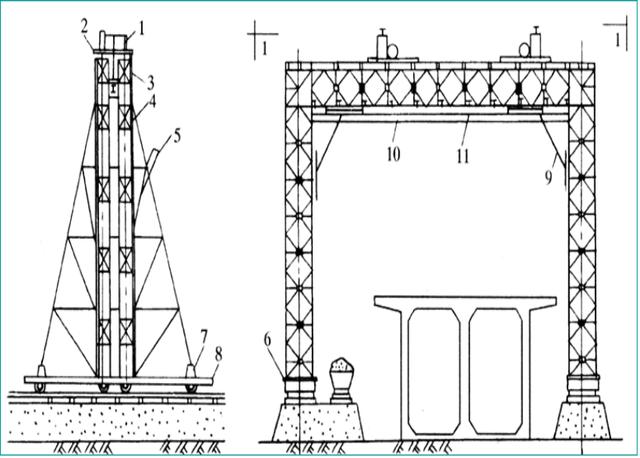 2
1
3
4
5
7
8
1
1
10
11
9
6