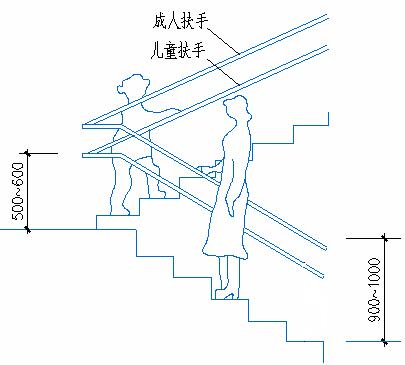 成人扶手
儿童扶手
500~600
900~1000