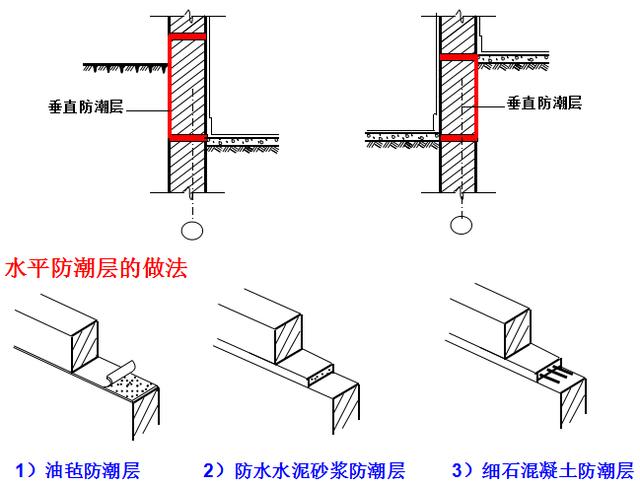 垂直防潮层

垂直防潮层

水平防潮层的做法

1）油毡防潮层

2）防水水泥砂浆防潮层

3）细石混凝土防潮层