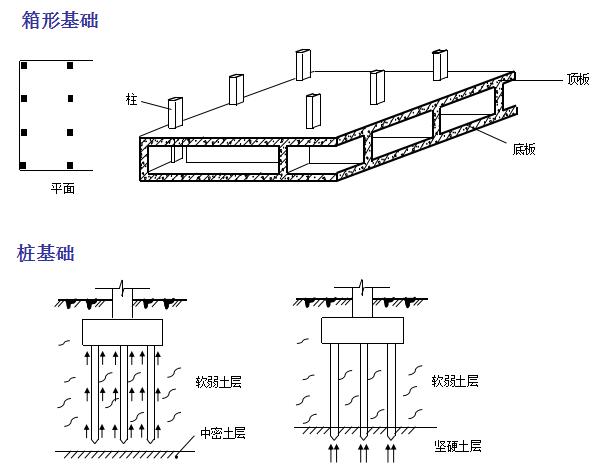 箱形基础

柱

顶板

底板

平面

桩基础

软弱土层

中密土层

软弱土层

坚硬土层