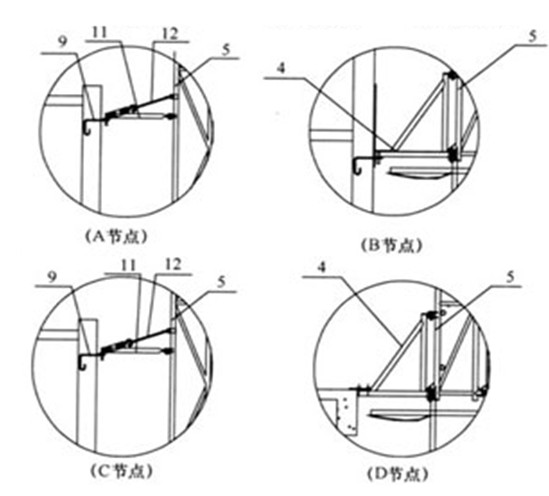 9
11
12
5
(A节点)

4
5
(B节点)

9
11
12
5
(C节点)

4
5
(D节点)